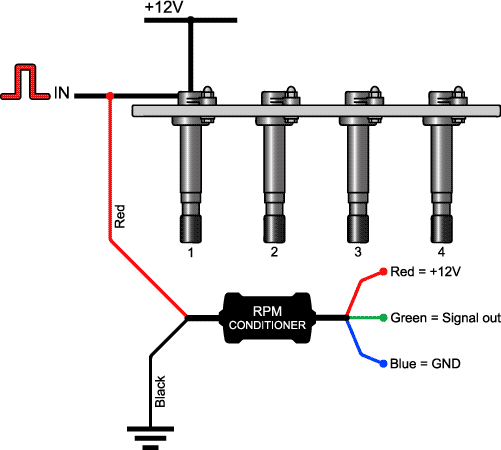 +12V

IN

Red

1

2

3

4

Red = +12V

RPM CONDITIONER

Green = Signal out

Blue = GND

Black